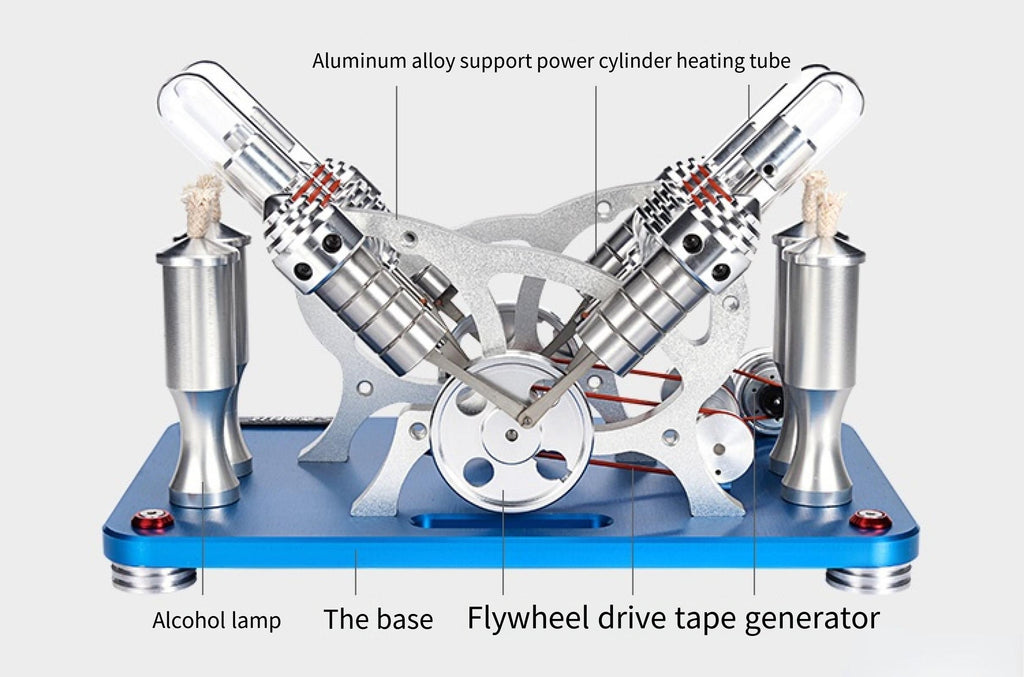 Aluminum alloy support power cylinder heating tube

Alcohol lamp The base Flywheel drive tape generator