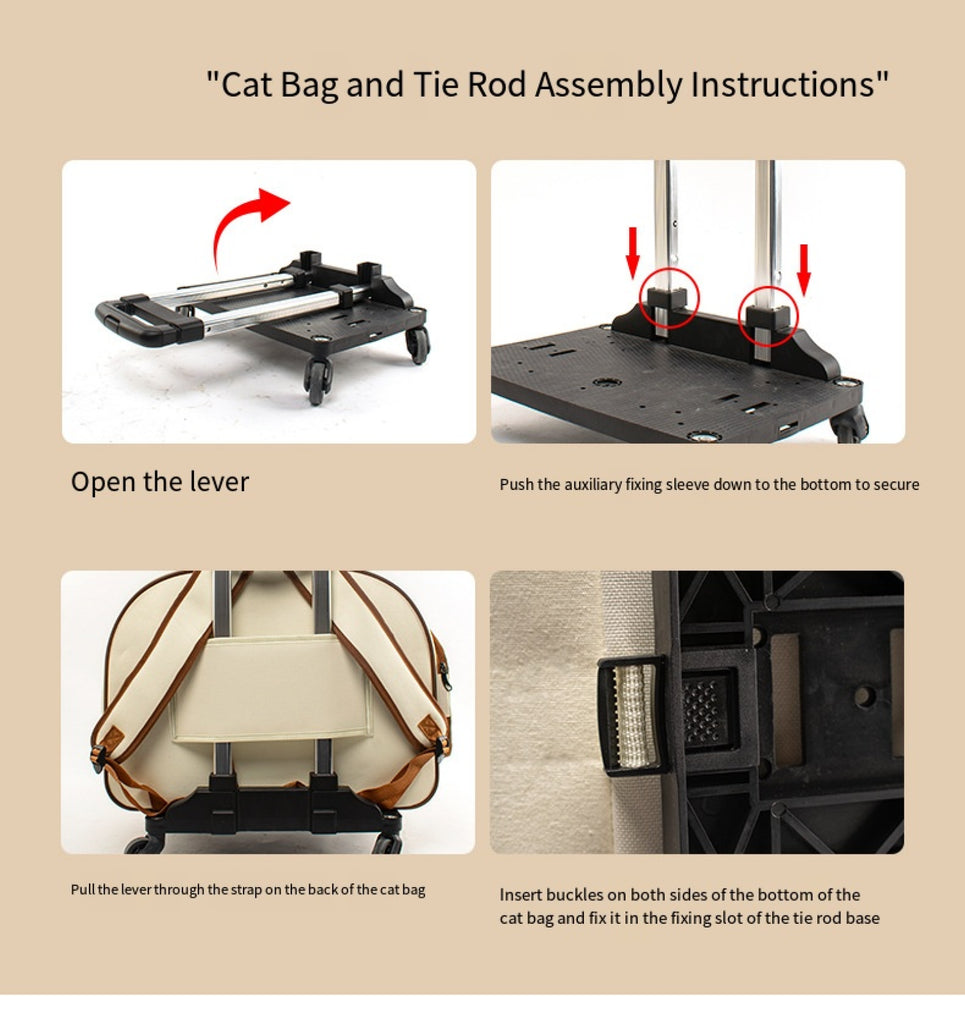 "Cat Bag and Tie Rod Assembly Instructions"

Open the lever

Push the auxiliary fixing sleeve down to the bottom to secure

Pull the lever through the strap on the back of the cat bag

Insert buckles on both sides of the bottom of the cat bag and fix it in the fixing slot of the tie rod base