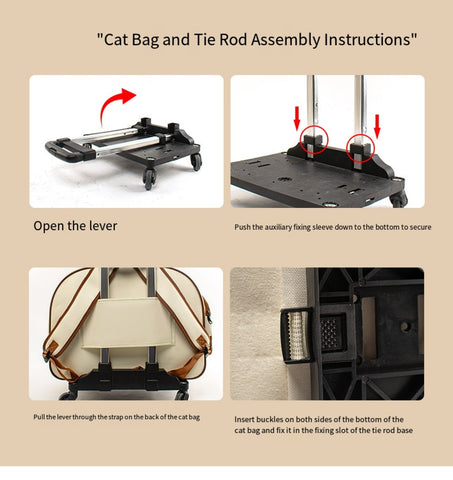 "Cat Bag and Tie Rod Assembly Instructions"

Open the lever

Push the auxiliary fixing sleeve down to the bottom to secure

Pull the lever through the strap on the back of the cat bag

Insert buckles on both sides of the bottom of the cat bag and fix it in the fixing slot of the tie rod base