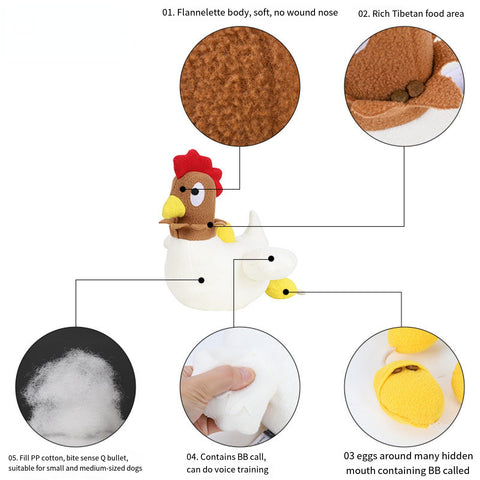 01. Flannelette body, soft, no wound nose

02. Rich Tibetan food area

05. Fill PP cotton, bite sense Q bullet, suitable for small and medium-sized dogs

04. Contains BB call, can do voice training

03 eggs around many hidden mouth containing BB called