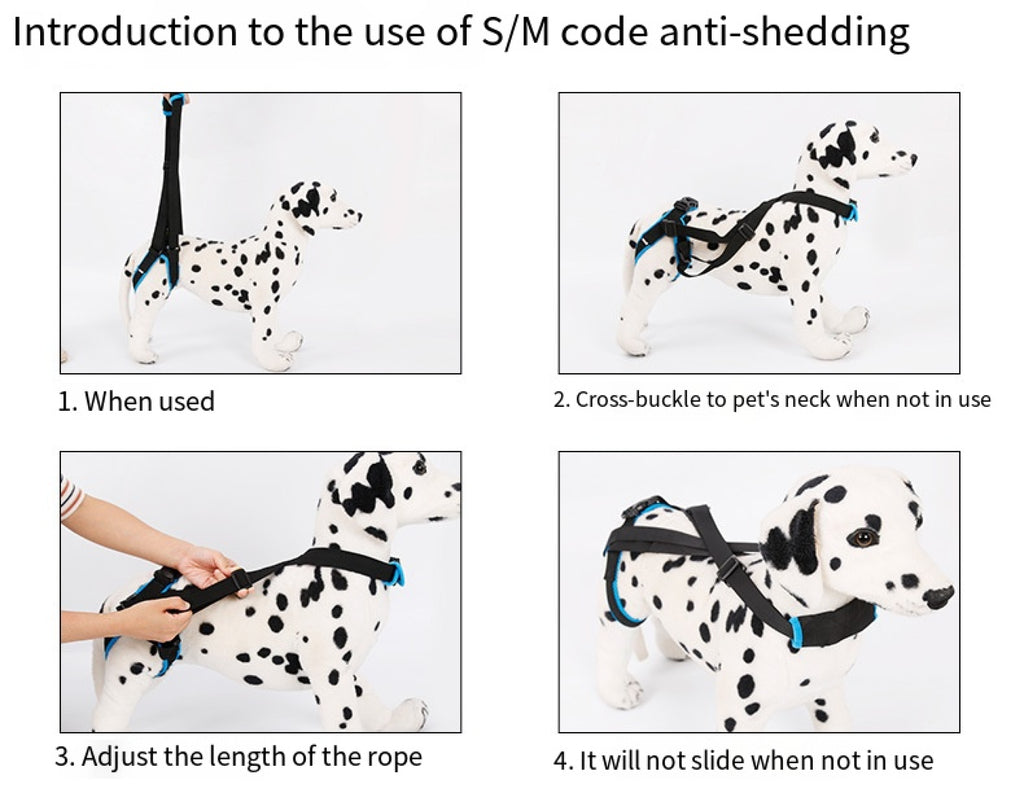 Introduction to the use of S/M code anti-shedding

1. When used

2. Cross-buckle to pet's neck when not in use

3. Adjust the length of the rope

4. It will not slide when not in use