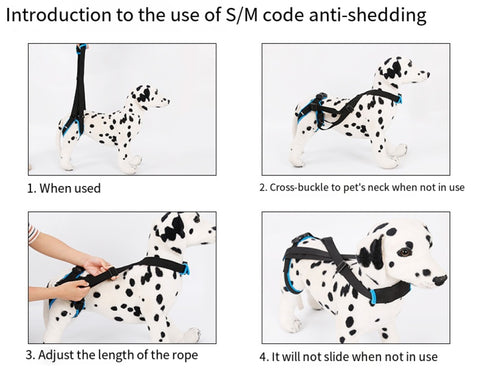 Introduction to the use of S/M code anti-shedding

1. When used

2. Cross-buckle to pet's neck when not in use

3. Adjust the length of the rope

4. It will not slide when not in use