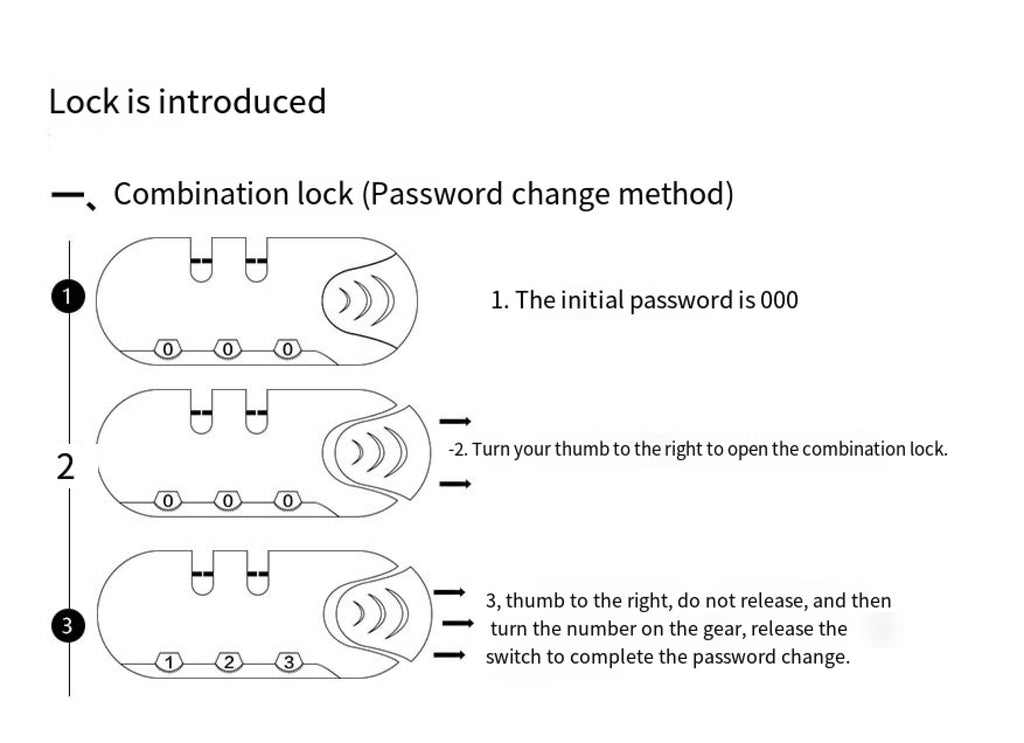 Lock is introduced

一、Combination lock (Password change method)

1

0 0 0

1. The initial password is 000

2

0 0 0

-2. Turn your thumb to the right to open the combination lock.

3

1 2 3

3, thumb to the right, do not release, and then turn the number on the gear, release the switch to complete the password change.