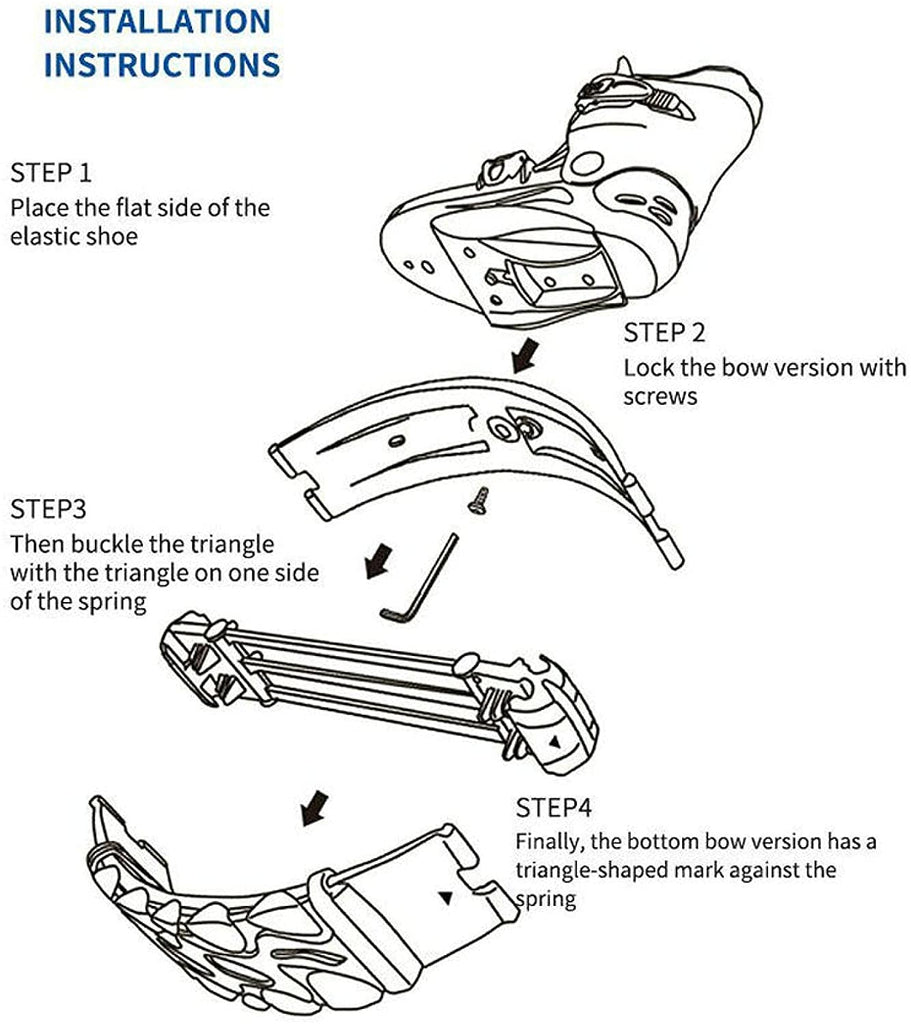 INSTALLATION INSTRUCTIONS

STEP 1
Place the flat side of the elastic shoe

STEP 2
Lock the bow version with screws

STEP3
Then buckle the triangle with the triangle on one side of the spring

STEP4
Finally, the bottom bow version has a triangle-shaped mark against the spring