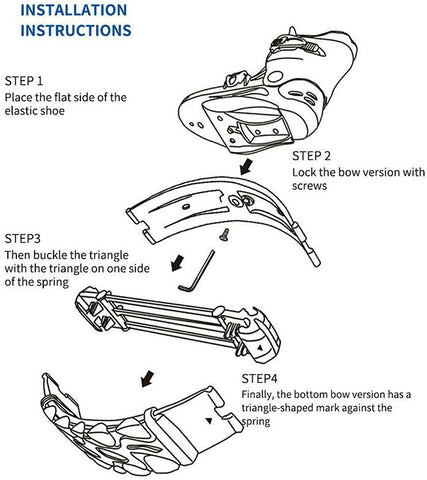 INSTALLATION INSTRUCTIONS

STEP 1
Place the flat side of the elastic shoe

STEP 2
Lock the bow version with screws

STEP3
Then buckle the triangle with the triangle on one side of the spring

STEP4
Finally, the bottom bow version has a triangle-shaped mark against the spring